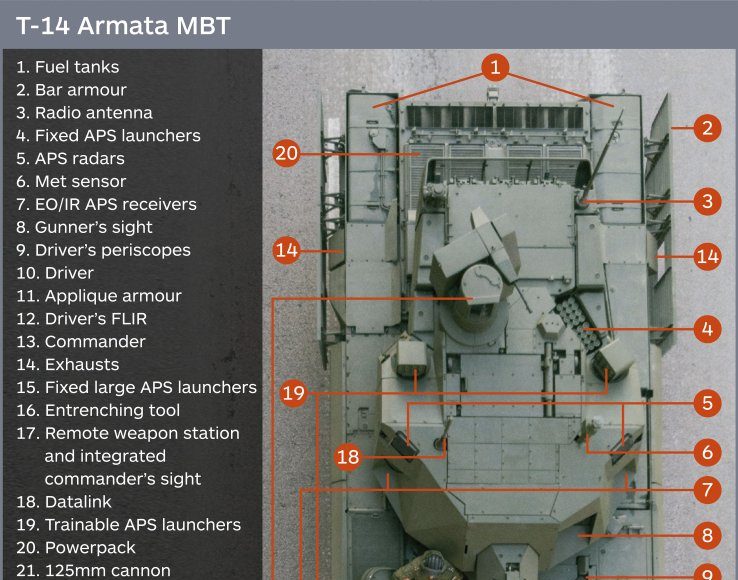 T-14 Armata MBT

1. Fuel tanks
2. Bar armour
3. Radio antenna
4. Fixed APS launchers
5. APS radars
6. Met sensor
7. EO/IR APS receivers
8. Gunner's sight
9. Driver's periscopes
10. Driver
11. Applique armour
12. Driver's FLIR
13. Commander
14. Exhausts
15. Fixed large APS launchers
16. Entrenching tool
17. Remote weapon station and integrated commander's sight
18. Datalink
19. Trainable APS launchers
20. Powerpack
21. 125mm cannon

1
2
20
3
14
14
4
19
5
18
6
7
8
9