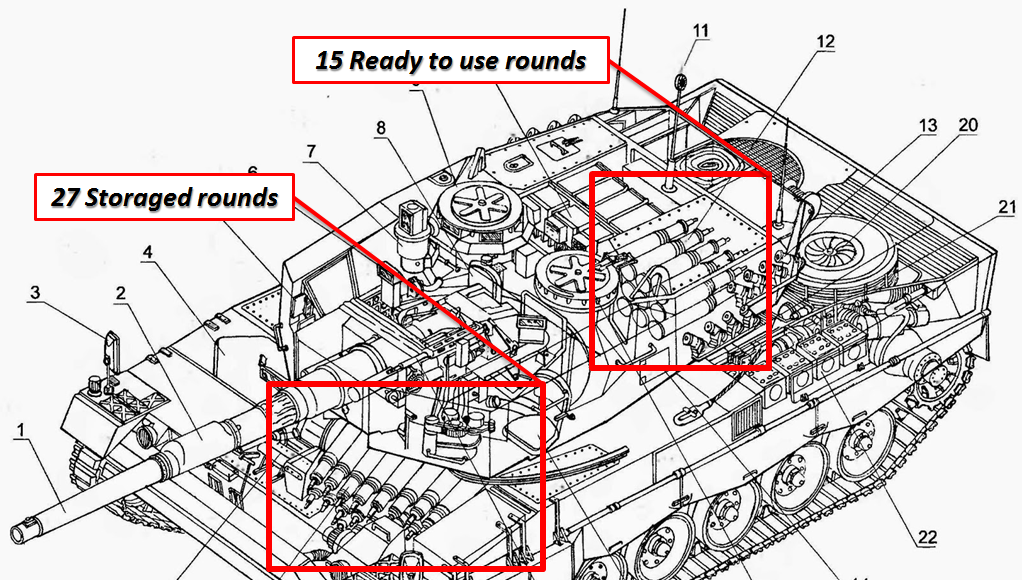 15 Ready to use rounds

27 Storaged rounds

11

12

13

20

21

8

7

6

4

3

2

1

22