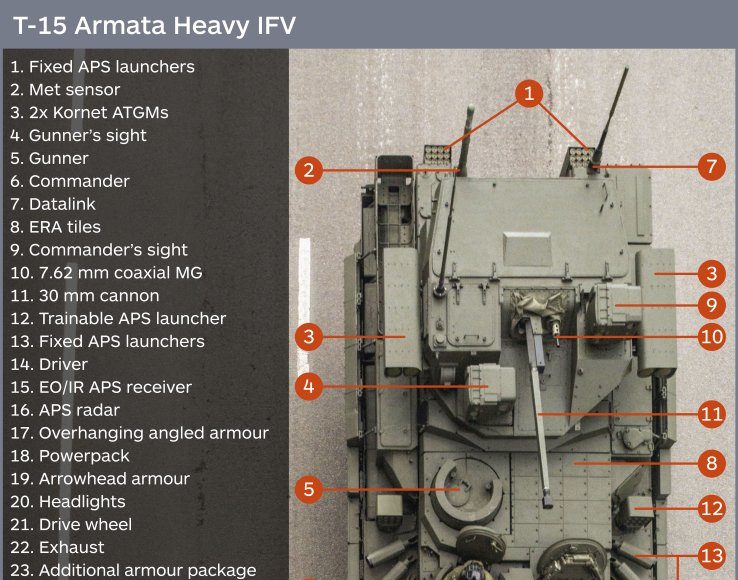 T-15 Armata Heavy IFV

1. Fixed APS launchers
2. Met sensor
3. 2x Kornet ATGMs
4. Gunner's sight
5. Gunner
6. Commander
7. Datalink
8. ERA tiles
9. Commander's sight
10. 7.62 mm coaxial MG
11. 30 mm cannon
12. Trainable APS launcher
13. Fixed APS launchers
14. Driver
15. EO/IR APS receiver
16. APS radar
17. Overhanging angled armour
18. Powerpack
19. Arrowhead armour
20. Headlights
21. Drive wheel
22. Exhaust
23. Additional armour package

1
2
7
3
9
3
10
4
11
8
5
12
13