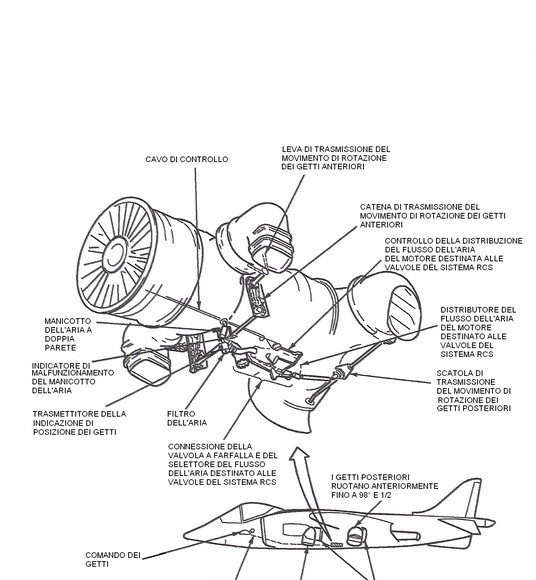 CAVO DI CONTROLLO

LEVA DI TRASMISSIONE DEL MOVIMENTO DI ROTAZIONE DEI GETTI ANTERIORI

CATENA DI TRASMISSIONE DEL MOVIMENTO DI ROTAZIONE DEI GETTI ANTERIORI

CONTROLLO DELLA DISTRIBUZIONE DEL FLUSSO DELL'ARIA DEL MOTORE DESTINATA ALLE VALVOLE DEL SISTEMA RCS

MANICOTTO DELL'ARIA A DOPPIA PARETE

DISTRIBUTORE DEL FLUSSO DELL'ARIA DEL MOTORE DESTINATO ALLE VALVOLE DEL SISTEMA RCS

INDICATORE DI MALFUNZIONAMENTO DEL MANICOTTO DELL'ARIA

SCATOLA DI TRASMISSIONE DEL MOVIMENTO DI ROTAZIONE DEI GETTI POSTERIORI

TRASMETTITORE DELLA INDICAZIONE DI POSIZIONE DEI GETTI

FILTRO DELL'ARIA

CONNESSIONE DELLA VALVOLA A FARFALLA E DEL SELETTORE DEL FLUSSO DELL'ARIA DESTINATO ALLE VALVOLE DEL SISTEMA RCS

I GETTI POSTERIORI RUOTANO ANTERIORMENTE FINO A 98° E 1/2

COMANDO DEI GETTI